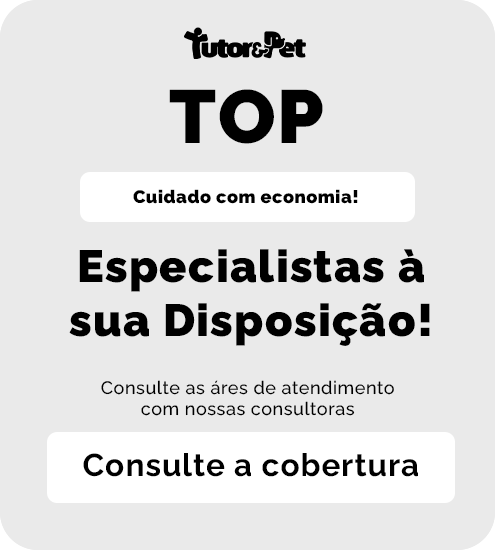 Tutor&Pet

TOP

Cuidado com economia!

Especialistas à sua Disposição!

Consulte as áres de atendimento com nossas consultoras

Consulte a cobertura